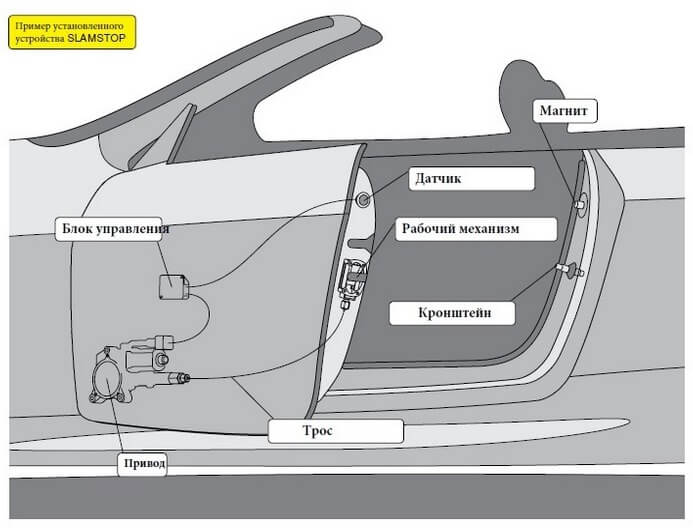 Пример установленного устройства SLAMSTOP

Магнит

Датчик

Блок управления

Рабочий механизм

Кронштейн

Трос

Привод